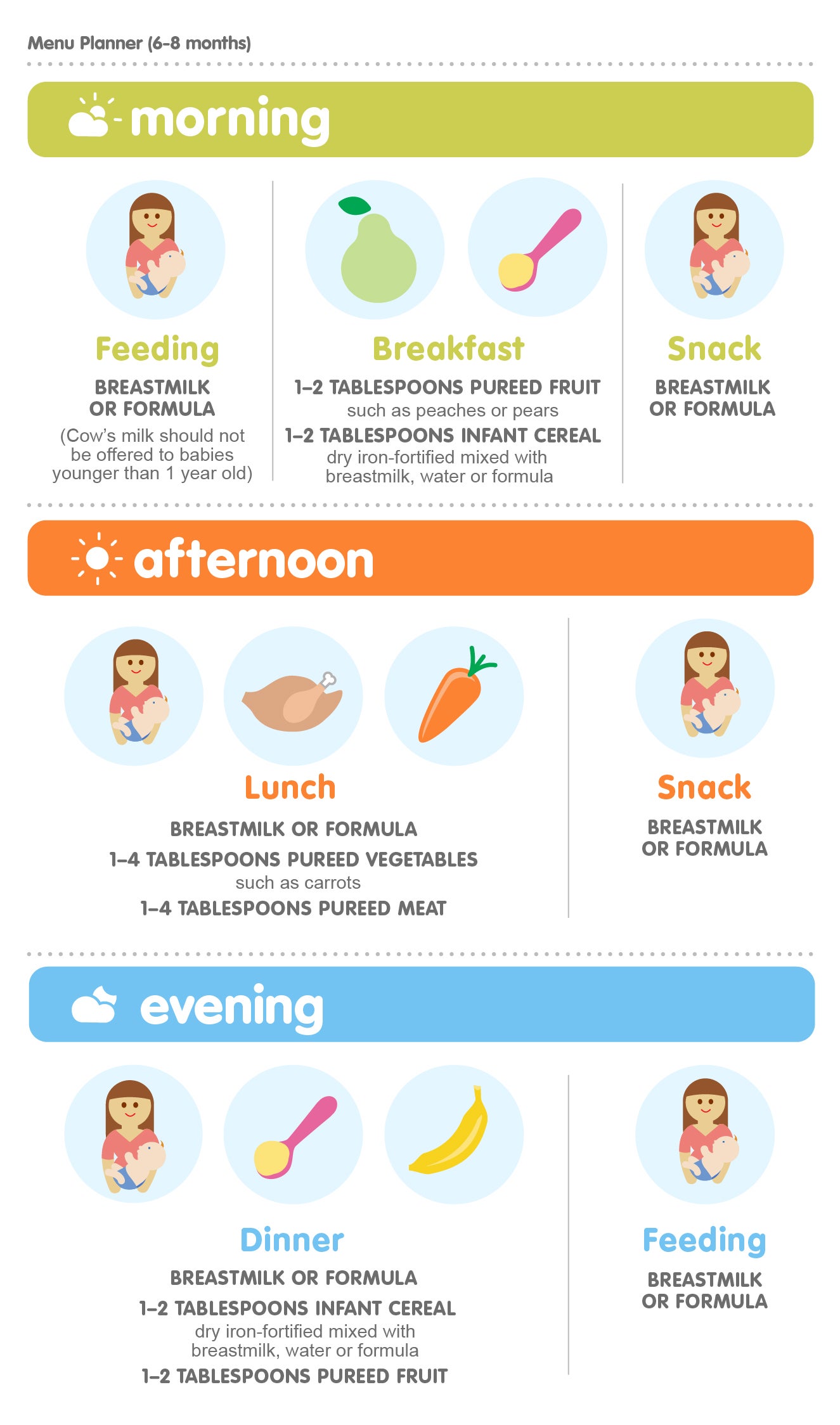 Menu Planner (6-8 months)

morning

Feeding

BREASTMILK OR FORMULA

(Cow's milk should not be offered to babies younger than 1 year old)

Breakfast

1–2 TABLESPOONS PUREED FRUIT

such as peaches or pears

1–2 TABLESPOONS INFANT CEREAL

dry iron-fortified mixed with breastmilk, water or formula

Snack

BREASTMILK OR FORMULA

afternoon

Lunch

BREASTMILK OR FORMULA

1–4 TABLESPOONS PUREED VEGETABLES

such as carrots

1–4 TABLESPOONS PUREED MEAT

Snack

BREASTMILK OR FORMULA

evening

Dinner

BREASTMILK OR FORMULA

1–2 TABLESPOONS INFANT CEREAL

dry iron-fortified mixed with breastmilk, water or formula

1–2 TABLESPOONS PUREED FRUIT

Feeding

BREASTMILK OR FORMULA